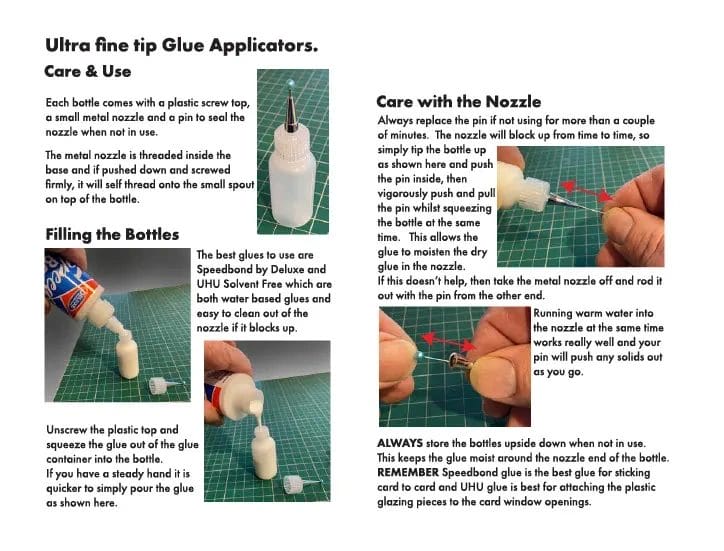 Ultra fine tip Glue Applicators.

Care & Use

Each bottle comes with a plastic screw top, a small metal nozzle and a pin to seal the nozzle when not in use.

The metal nozzle is threaded inside the base and if pushed down and screwed firmly, it will self thread onto the small spout on top of the bottle.

Filling the Bottles

The best glues to use are Speedbond by Deluxe and UHU Solvent Free which are both water based glues and easy to clean out of the nozzle if it blocks up.

Unscrew the plastic top and squeeze the glue out of the glue container into the bottle.
If you have a steady hand it is quicker to simply pour the glue as shown here.

Care with the Nozzle

Always replace the pin if not using for more than a couple of minutes. The nozzle will block up from time to time, so simply tip the bottle up as shown here and push the pin inside, then vigorously push and pull the pin whilst squeezing the bottle at the same time. This allows the glue to moisten the dry glue in the nozzle.
If this doesn't help, then take the metal nozzle off and rod it out with the pin from the other end.

Running warm water into the nozzle at the same time works really well and your pin will push any solids out as you go.

ALWAYS store the bottles upside down when not in use. This keeps the glue moist around the nozzle end of the bottle. REMEMBER Speedbond glue is the best glue for sticking card to card and UHU glue is best for attaching the plastic glazing pieces to the card window openings.